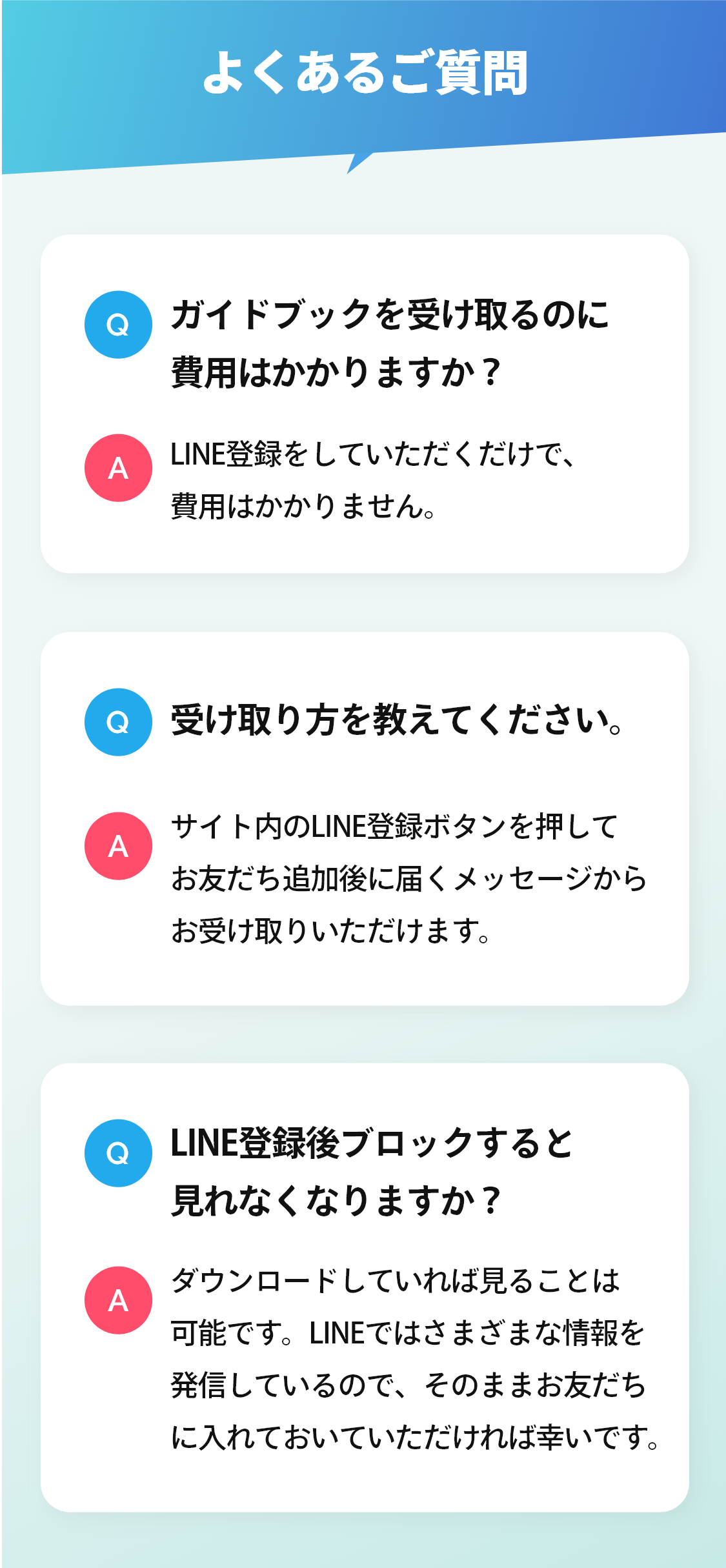 よくあるご質問

Q ガイドブックを受け取るのに費用はかかりますか？

A LINE登録をしていただくだけで、費用はかかりません。

Q 受け取り方を教えてください。

A サイト内のLINE登録ボタンを押してお友だち追加後に届くメッセージからお受け取りいただけます。

Q LINE登録後ブロックすると見れなくなりますか？

A ダウンロードしていれば見ることは可能です。LINEではさまざまな情報を発信しているので、そのままお友だちに入れておいていただければ幸いです。